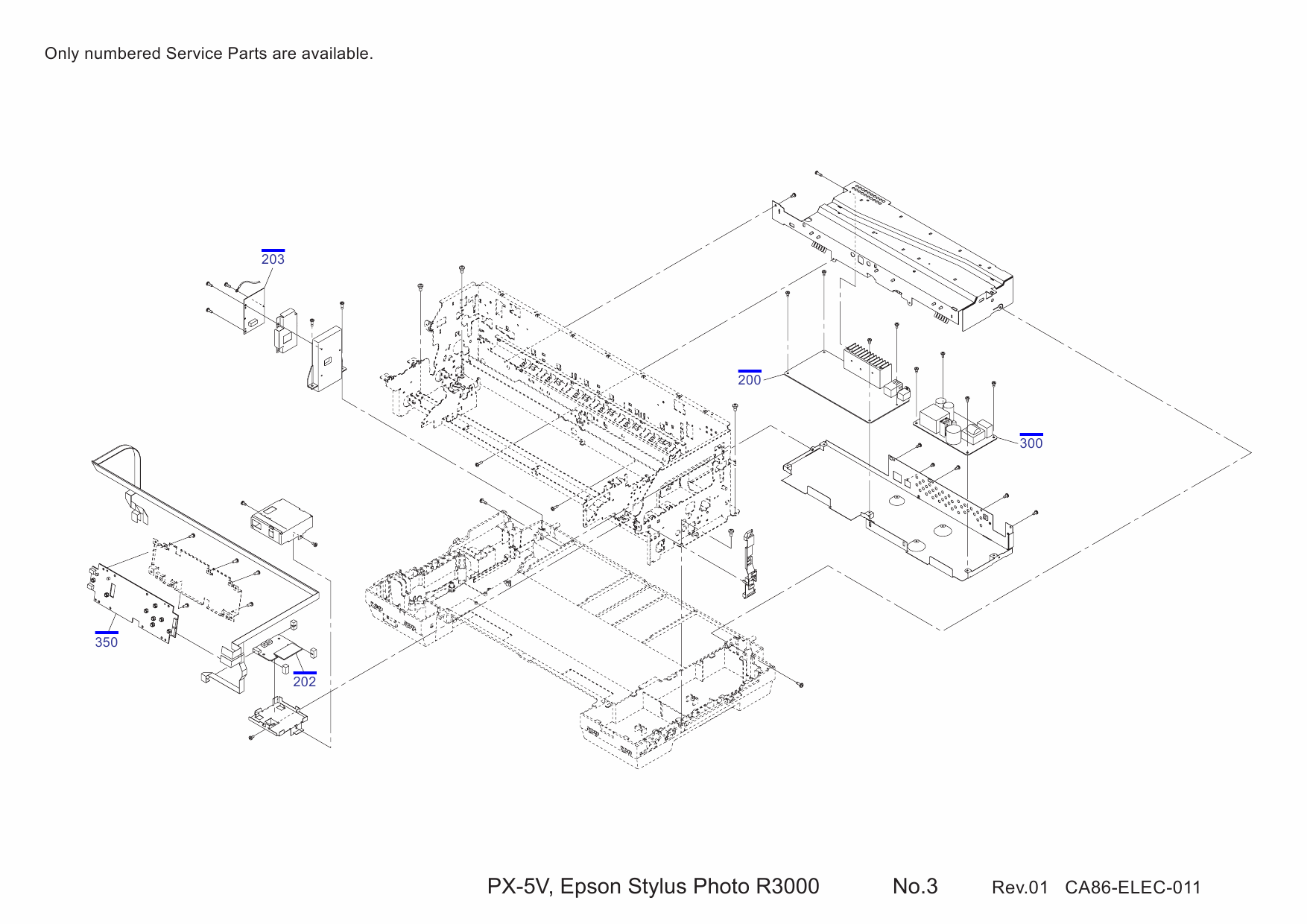 Only numbered Service Parts are available.

203

200

300

350

202

PX-5V, Epson Stylus Photo R3000 No.3 Rev.01 CA86-ELEC-011